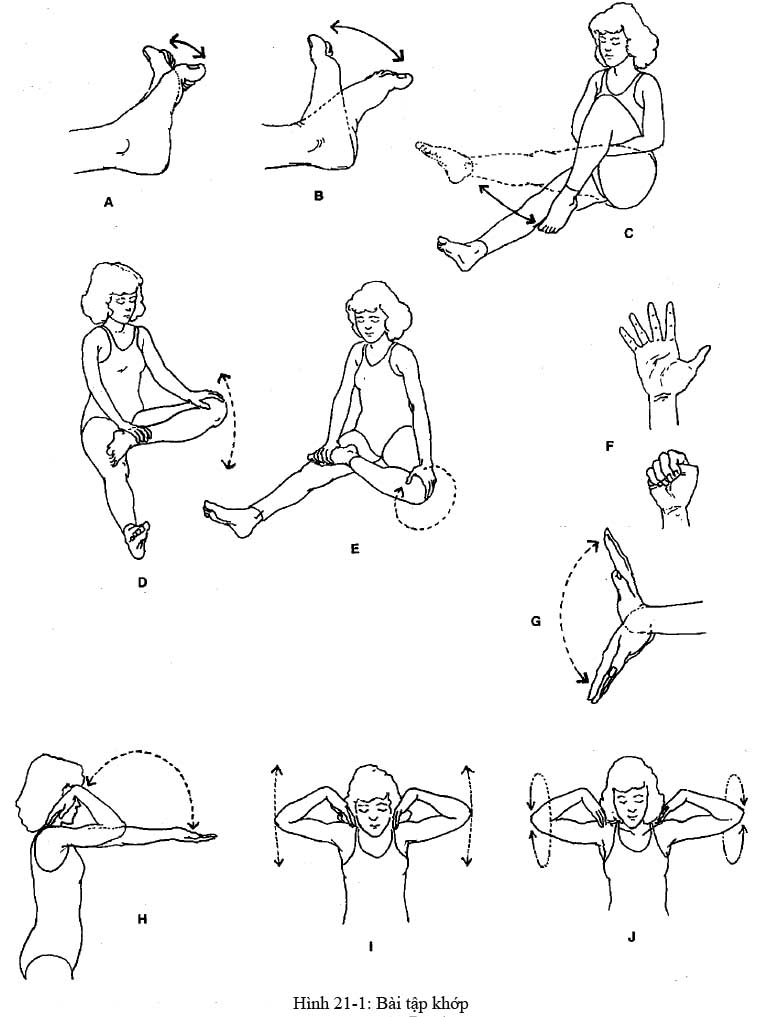 A

B

C

D

E

F

G

H

I

J

Hình 21-1: Bài tập khớp